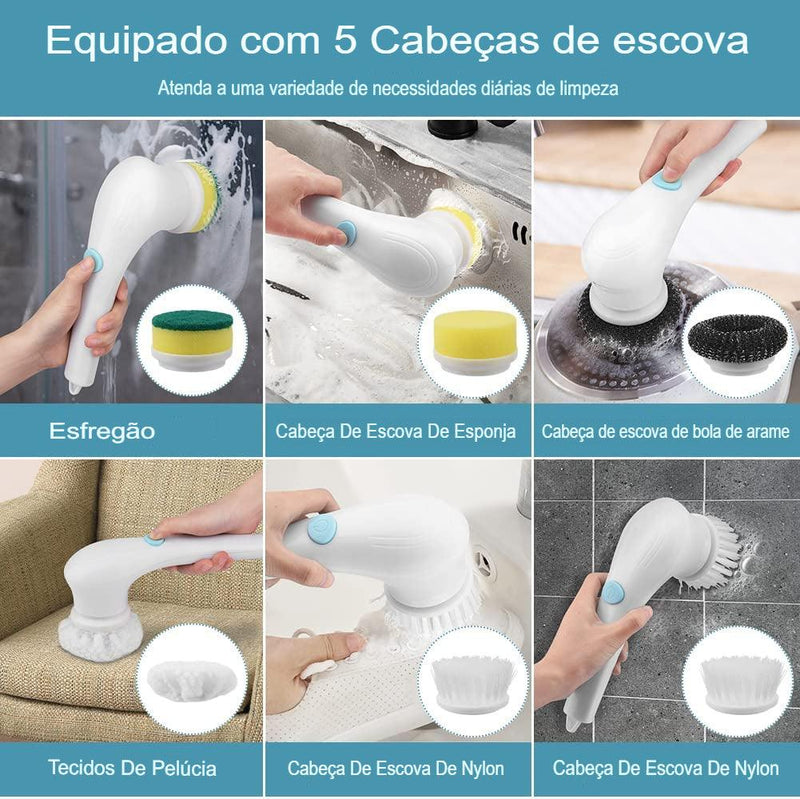 Equipado com 5 Cabeças de escova

Atenda a uma variedade de necessidades diárias de limpeza

Esfregão

Cabeça De Escova De Esponja

Cabeça de escova de bola de arame

Tecidos De Pelúcia

Cabeça De Escova De Nylon

Cabeça De Escova De Nylon