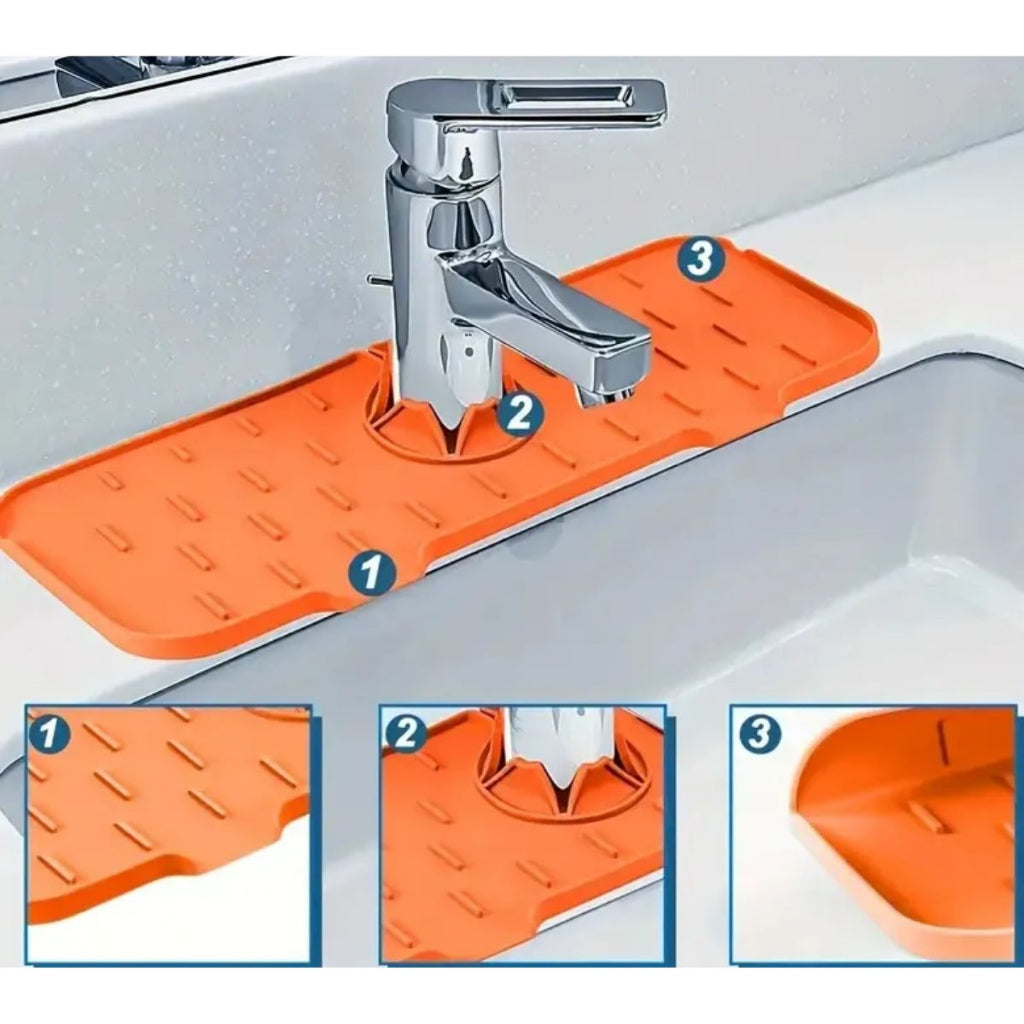 3
2
1
1
2
3